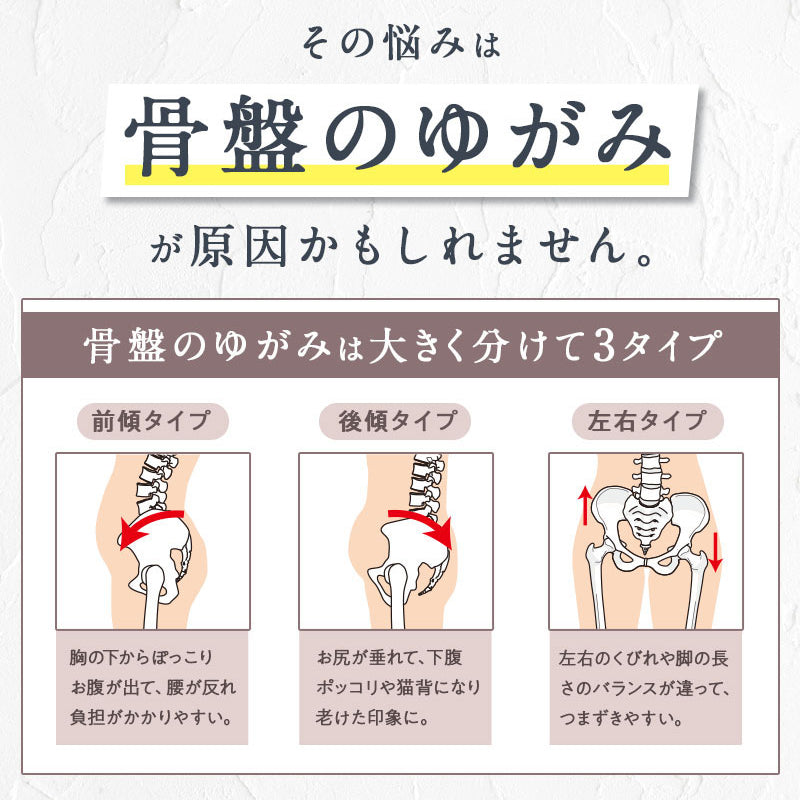 その悩みは

骨盤のゆがみ

が原因かもしれません。

骨盤のゆがみは大きく分けて3タイプ

前傾タイプ

胸の下からぽっこりお腹が出て、腰が反れ負担がかかりやすい。

後傾タイプ

お尻が垂れて、下腹ポッコリや猫背になり老けた印象に。

左右タイプ

左右のくびれや脚の長さのバランスが違って、つまずきやすい。